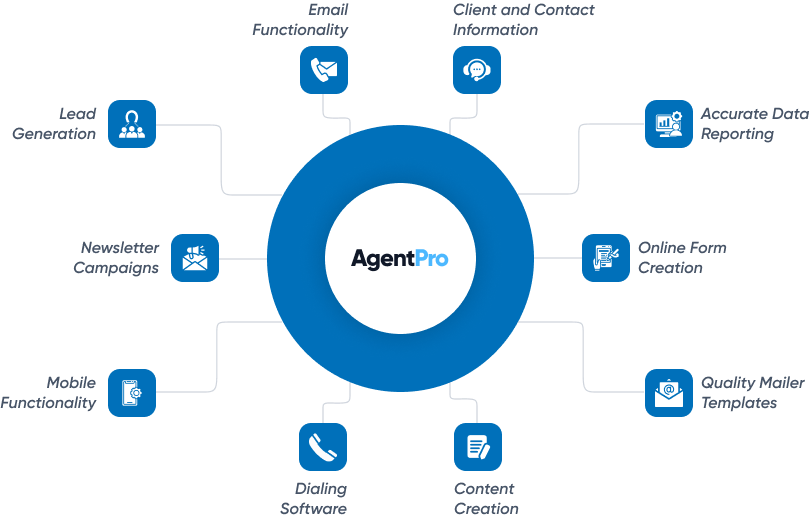 Email Functionality

Client and Contact Information

Lead Generation

Accurate Data Reporting

Newsletter Campaigns

AgentPro

Online Form Creation

Mobile Functionality

Quality Mailer Templates

Dialing Software

Content Creation